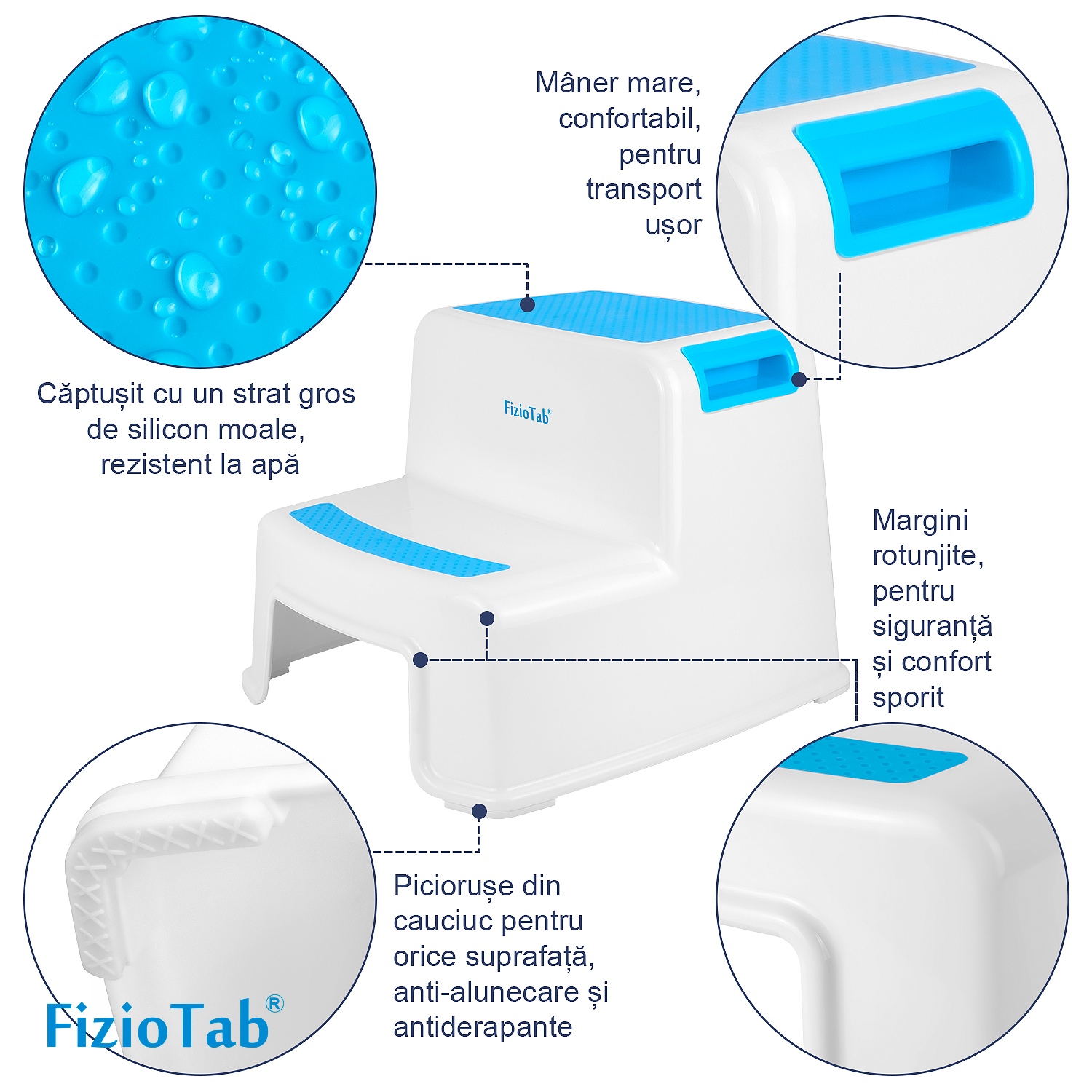 Mâner mare, confortabil, pentru transport ușor

Căptușit cu un strat gros de silicon moale, rezistent la apă

FizioTab®

Margini rotunjite, pentru siguranță și confort sporit

Piciorușe din cauciuc pentru orice suprafață, anti-alunecare și antiderapante

FizioTab®